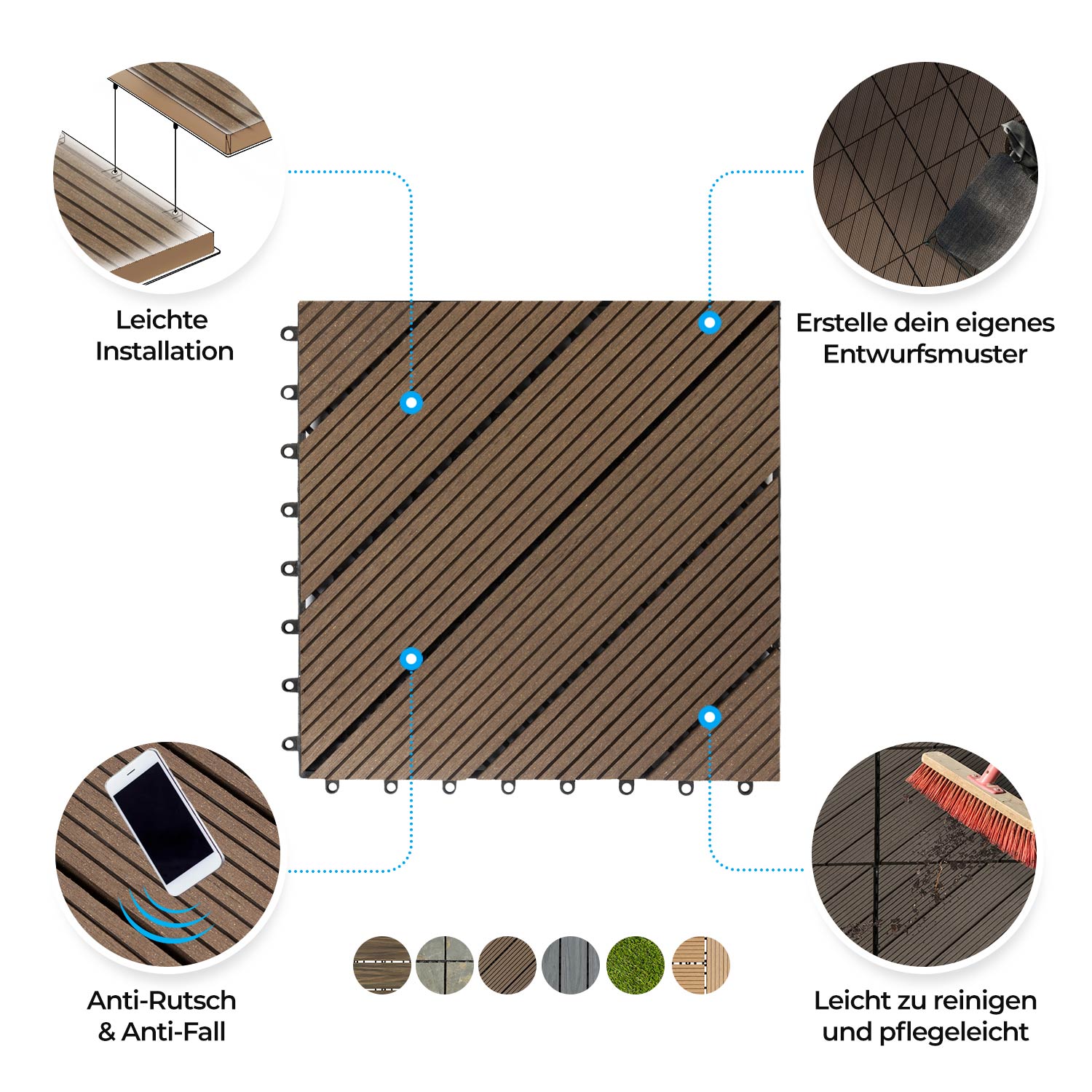 Leichte Installation

Erstelle dein eigenes Entwurfsmuster

Anti-Rutsch & Anti-Fall

Leicht zu reinigen und pflegeleicht