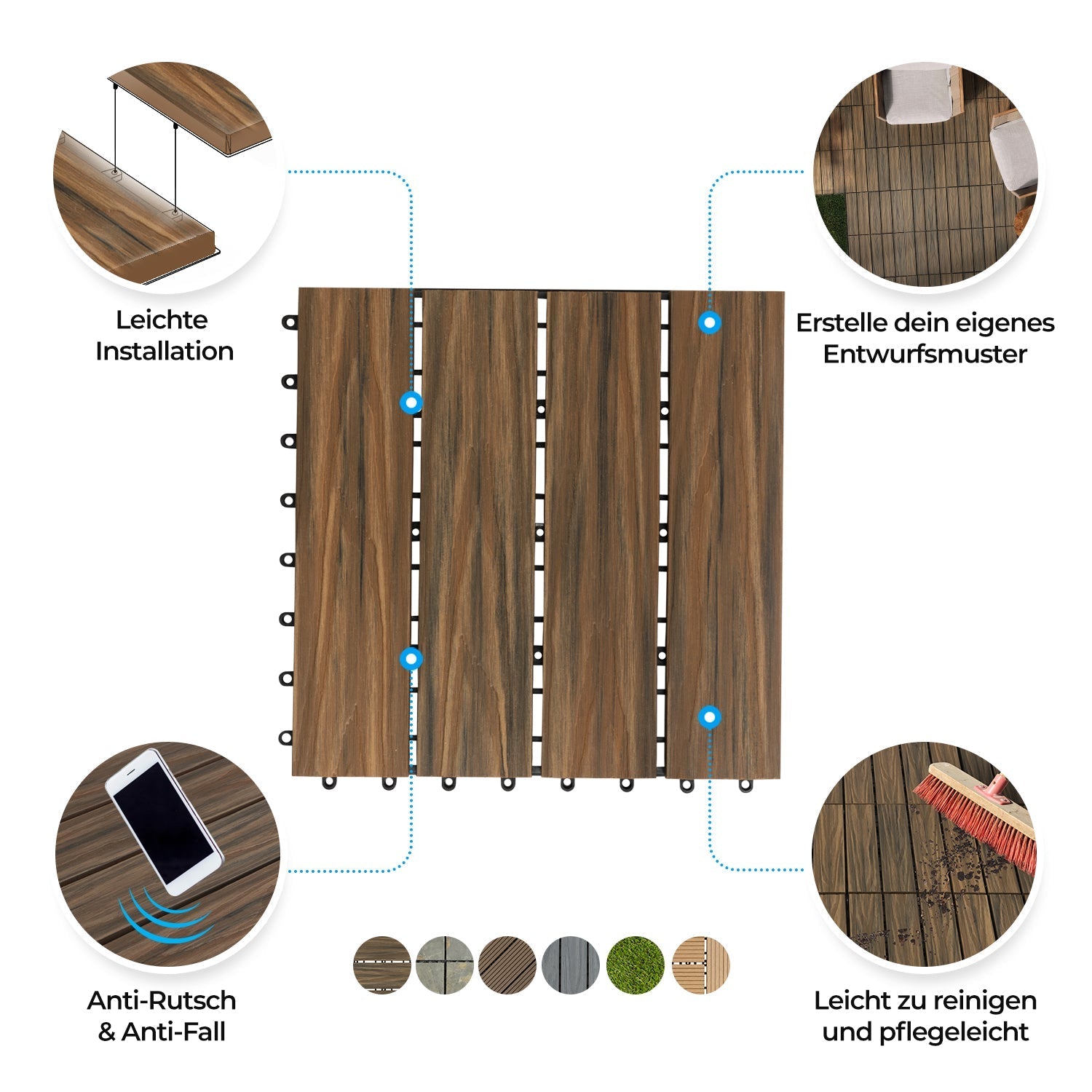 Leichte Installation

Erstelle dein eigenes Entwurfsmuster

Anti-Rutsch & Anti-Fall

Leicht zu reinigen und pflegeleicht