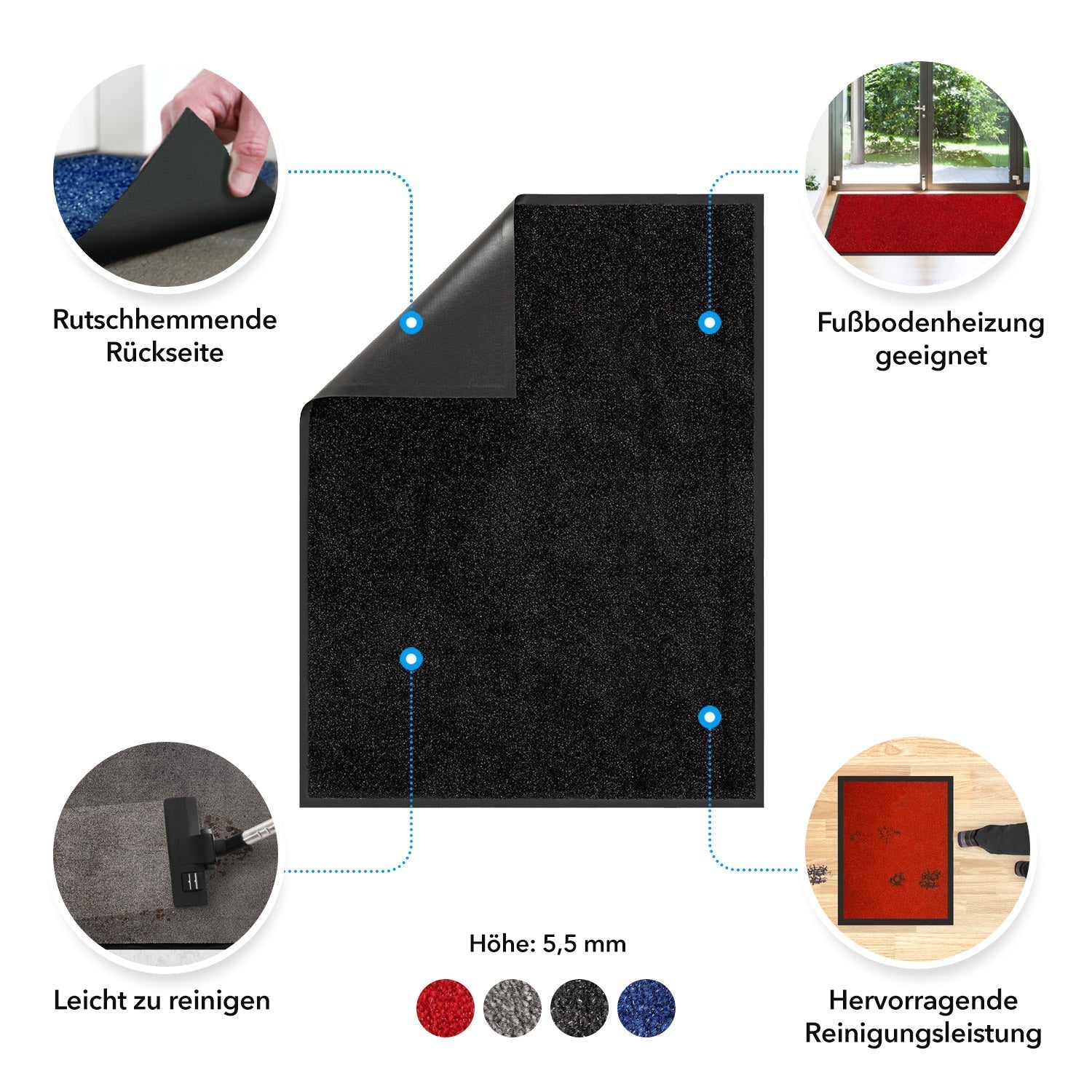 Rutschhemmende Rückseite

Fußbodenheizung geeignet

Leicht zu reinigen

Höhe: 5,5 mm

Hervorragende Reinigungsleistung